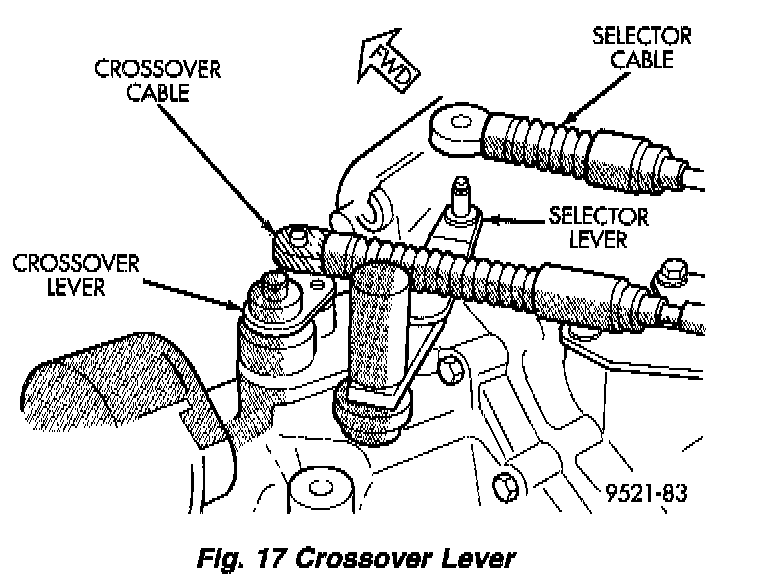 FWD

SELECTOR CABLE

CROSSOVER CABLE

SELECTOR LEVER

CROSSOVER LEVER

9521-83

Fig. 17 Crossover Lever