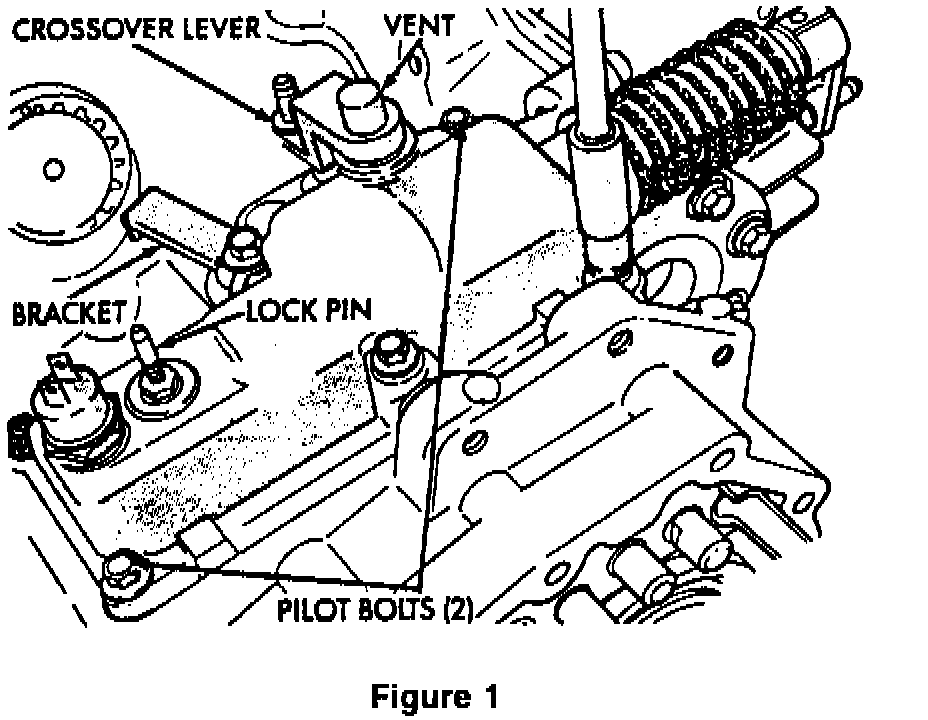 CROSSOVER LEVER
VENT
BRACKET
LOCK PIN
PILOT BOLTS (2)

Figure 1