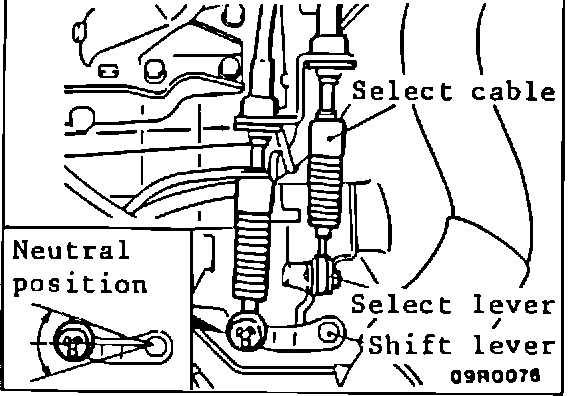 Select cable

Neutral position

Select lever

Shift lever

09R0076