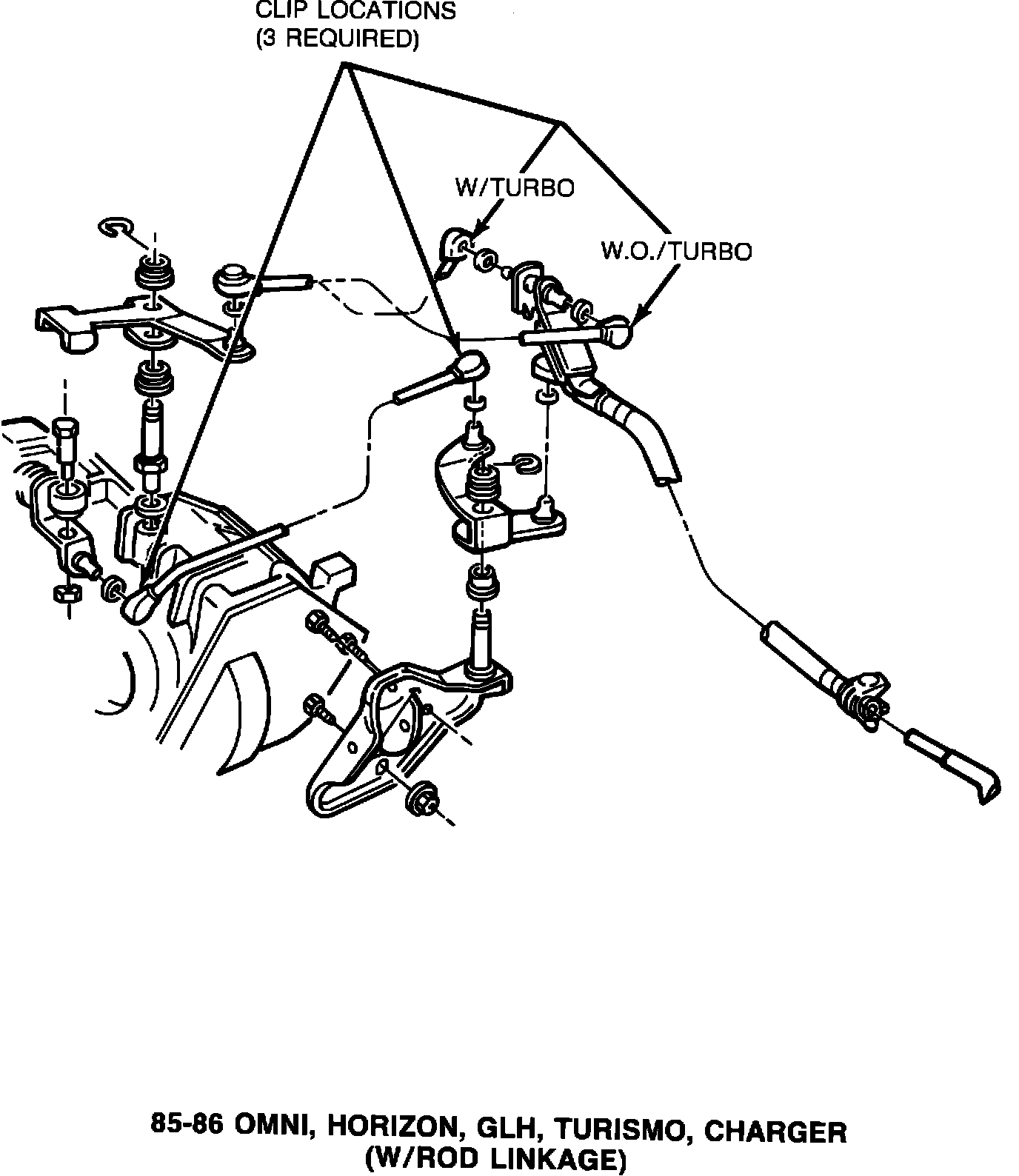 CLIP LOCATIONS
(3 REQUIRED)

W/TURBO

W.O./TURBO

85-86 OMNI, HORIZON, GLH, TURISMO, CHARGER
(W/ROD LINKAGE)