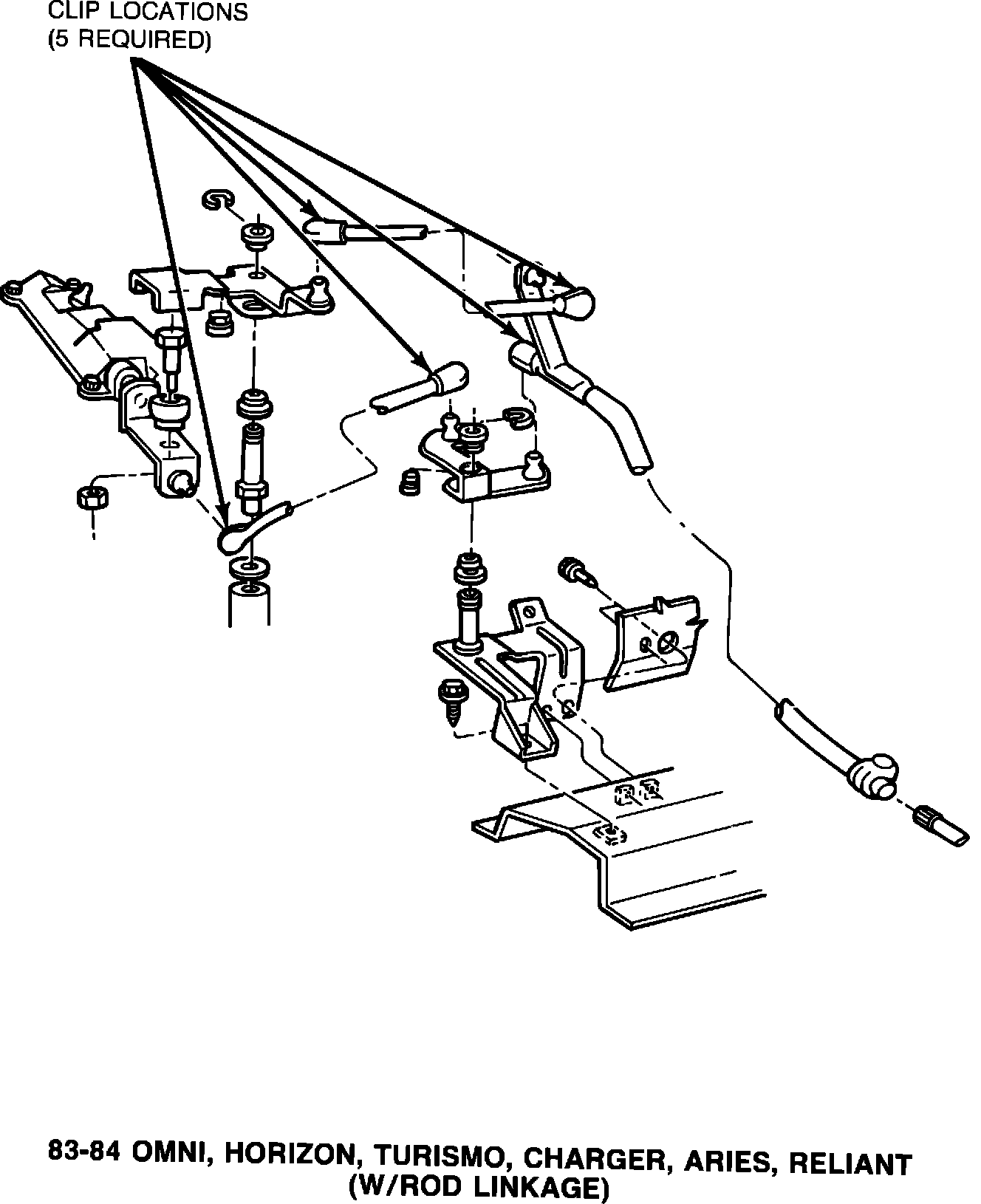 CLIP LOCATIONS
(5 REQUIRED)

83-84 OMNI, HORIZON, TURISMO, CHARGER, ARIES, RELIANT
(W/ROD LINKAGE)