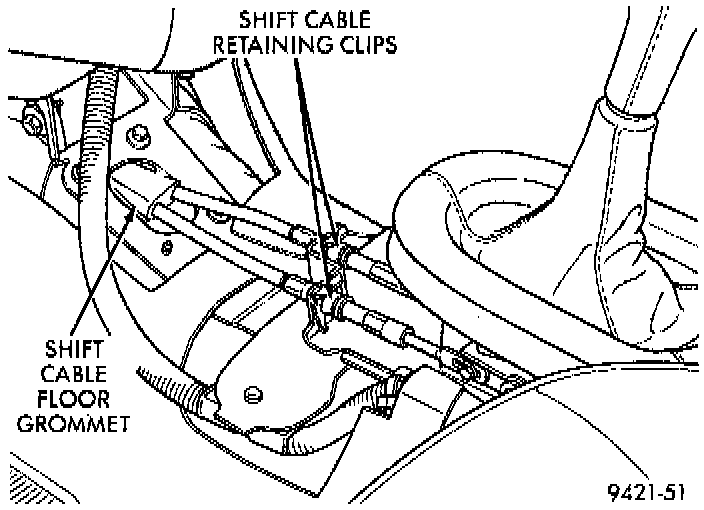 SHIFT CABLE RETAINING CLIPS

SHIFT CABLE FLOOR GROMMET

9421-51