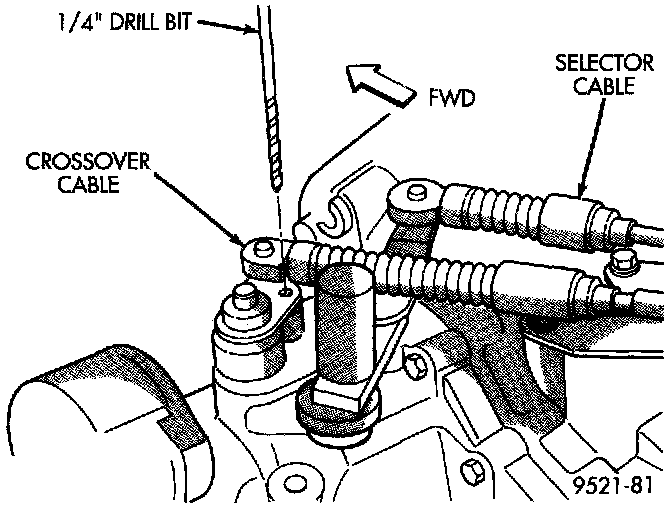 1/4" DRILL BIT

FWD

SELECTOR CABLE

CROSSOVER CABLE

9521-81