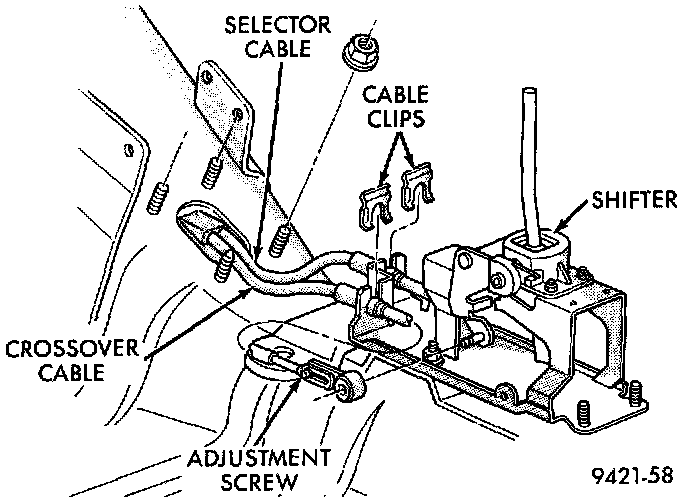 SELECTOR CABLE

CABLE CLIPS

SHIFTER

CROSSOVER CABLE

ADJUSTMENT SCREW

9421-58