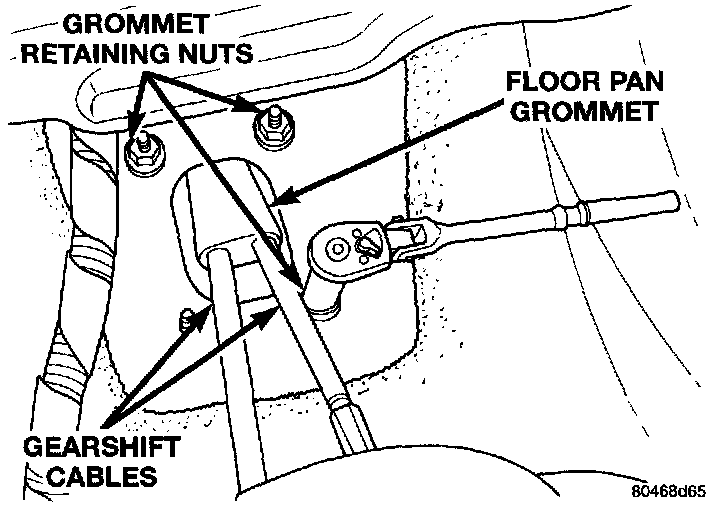 GROMMET RETAINING NUTS

FLOOR PAN GROMMET

GEARSHIFT CABLES

80468d65