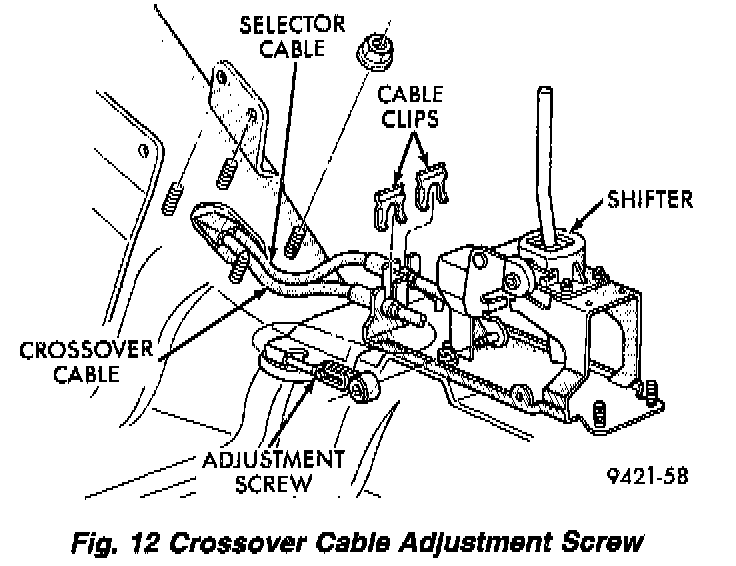 SELECTOR CABLE

CABLE CLIPS

SHIFTER

CROSSOVER CABLE

ADJUSTMENT SCREW

9421-58

Fig. 12 Crossover Cable Adjustment Screw