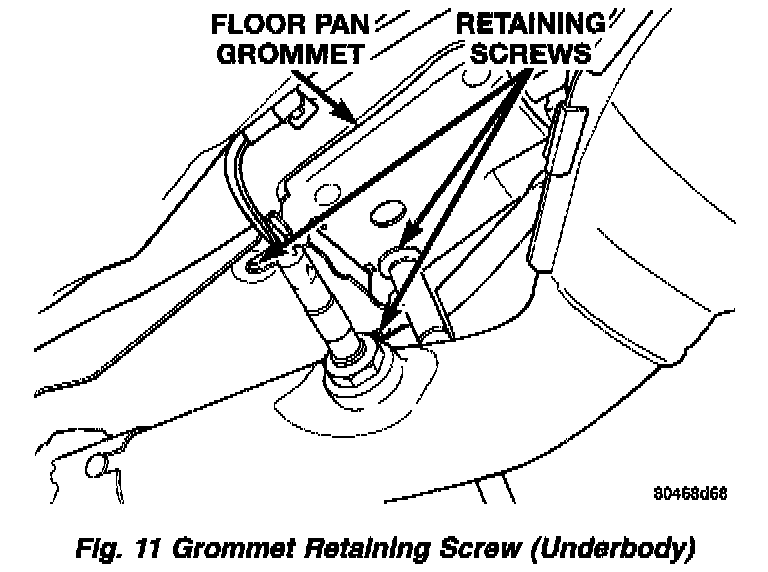 FLOOR PAN GROMMET

RETAINING SCREWS

80468d66

Fig. 11 Grommet Retaining Screw (Underbody)