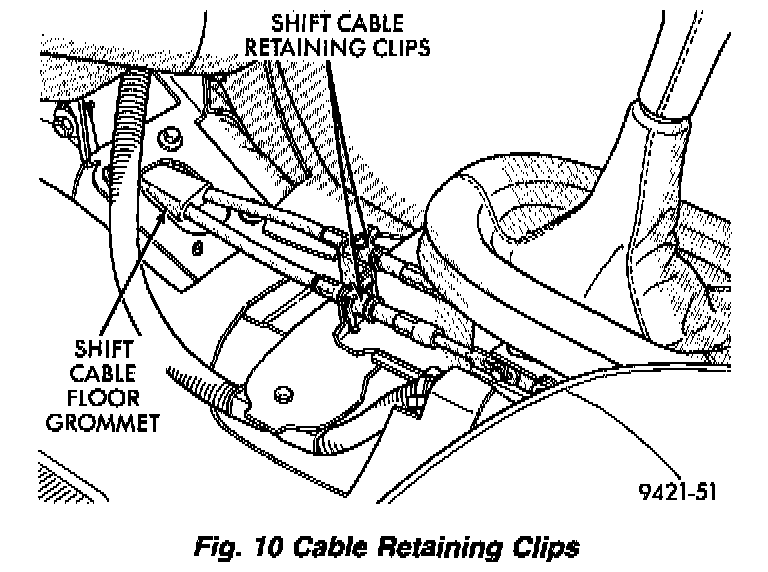 SHIFT CABLE
RETAINING CLIPS

SHIFT
CABLE
FLOOR
GROMMET

9421-51

Fig. 10 Cable Retaining Clips