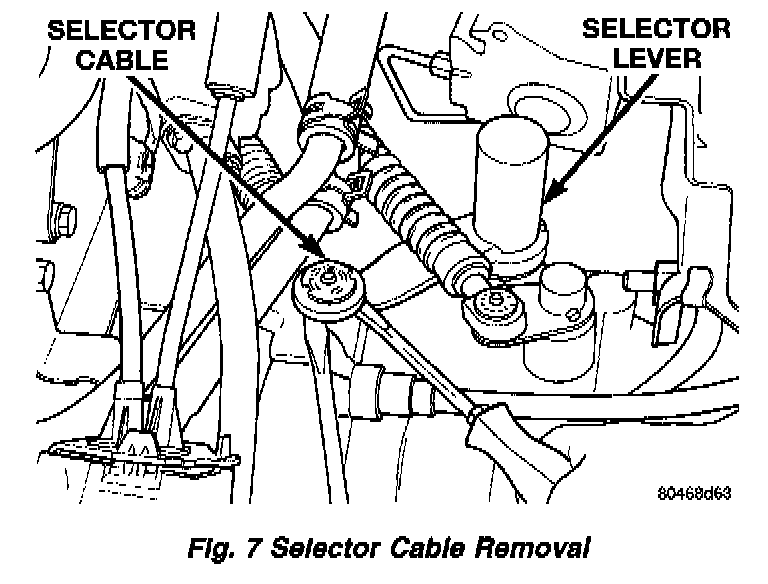 SELECTOR CABLE

SELECTOR LEVER

80468d63

Fig. 7 Selector Cable Removal