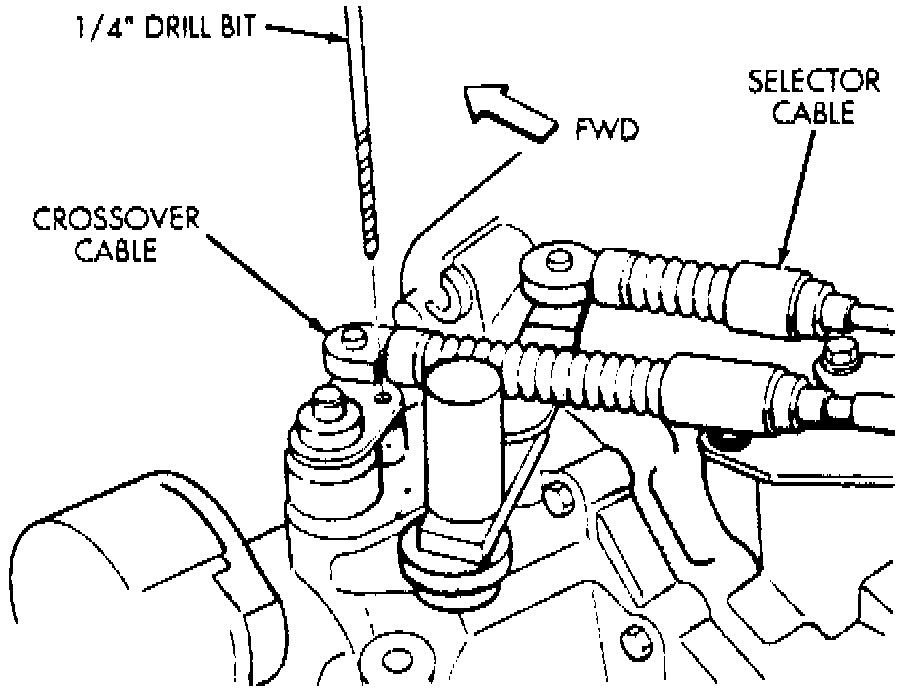 1/4" DRILL BIT

FWD

SELECTOR CABLE

CROSSOVER CABLE