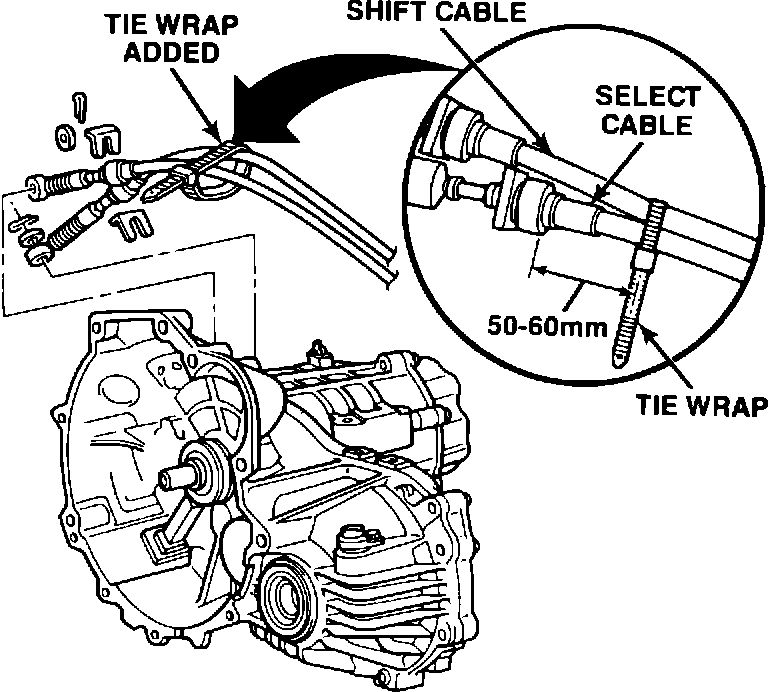 TIE WRAP ADDED

SHIFT CABLE

SELECT CABLE

50-60mm

TIE WRAP