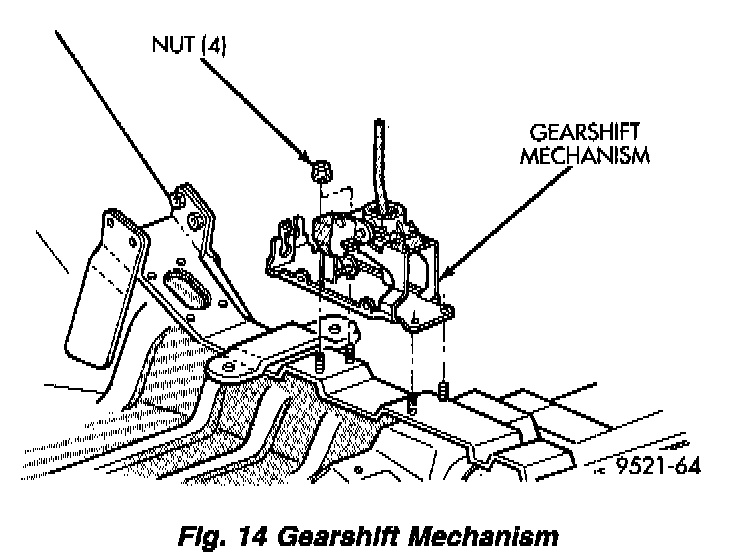 NUT (4)

GEARSHIFT MECHANISM

9521-64

Fig. 14 Gearshift Mechanism