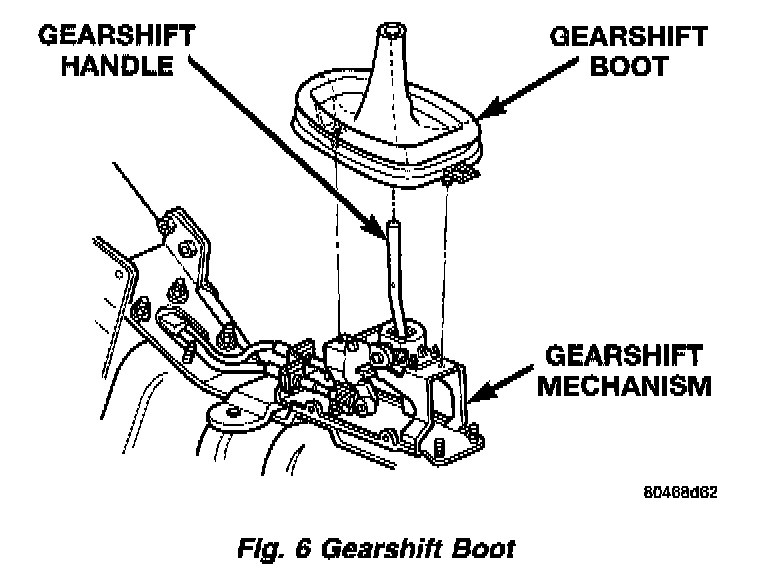 GEARSHIFT HANDLE

GEARSHIFT BOOT

GEARSHIFT MECHANISM

80468d62

Fig. 6 Gearshift Boot