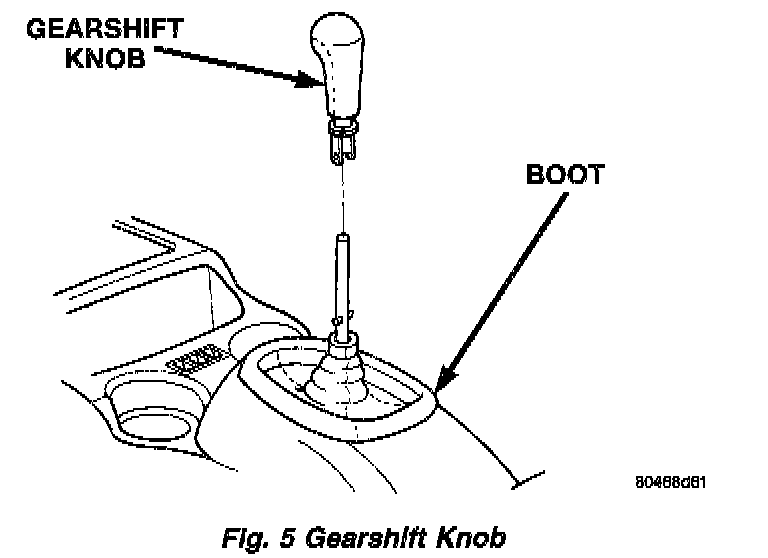 GEARSHIFT KNOB

BOOT

80468d61

Fig. 5 Gearshift Knob