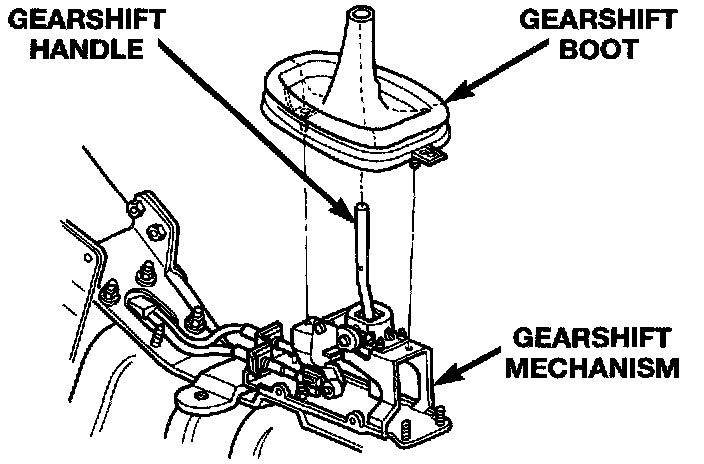 GEARSHIFT HANDLE

GEARSHIFT BOOT

GEARSHIFT MECHANISM