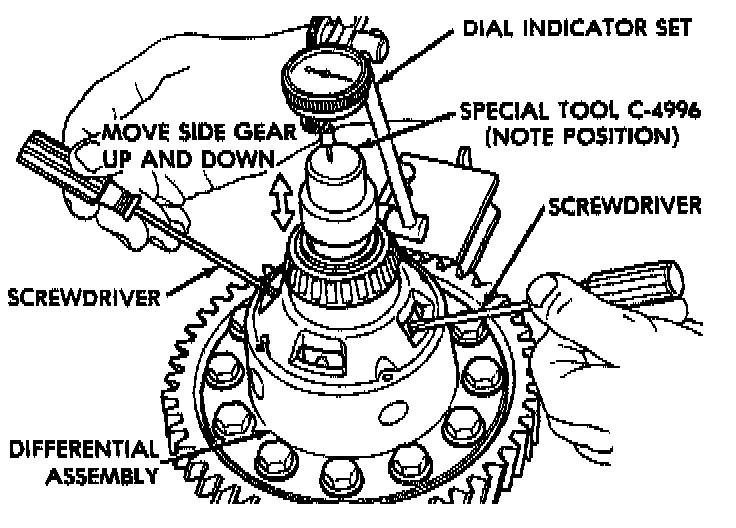 DIAL INDICATOR SET

SPECIAL TOOL C-4996 (NOTE POSITION)

MOVE SIDE GEAR UP AND DOWN

SCREWDRIVER

SCREWDRIVER

DIFFERENTIAL ASSEMBLY