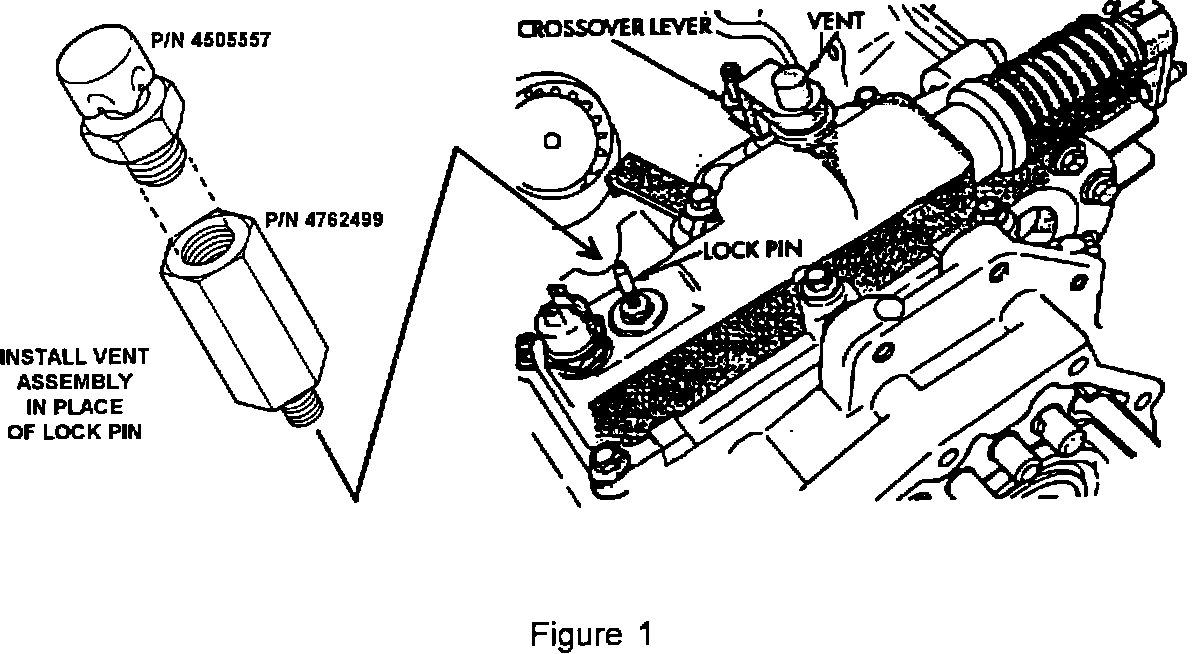 P/N 4505557

P/N 4762499

INSTALL VENT ASSEMBLY IN PLACE OF LOCK PIN

CROSSOVER LEVER

VENT

LOCK PIN

Figure 1