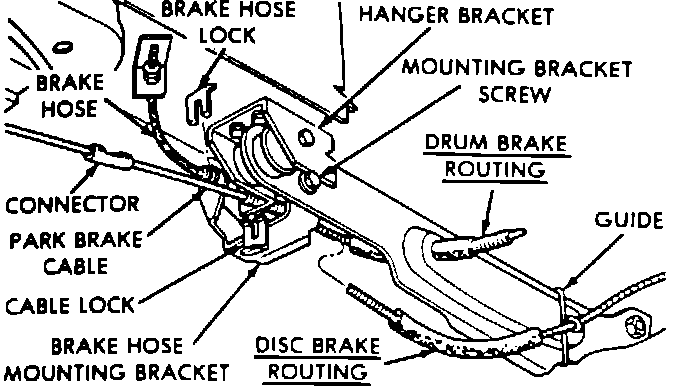 BRAKE HOSE LOCK
HANGER BRACKET
MOUNTING BRACKET SCREW
BRAKE HOSE
DRUM BRAKE ROUTING
CONNECTOR
GUIDE
PARK BRAKE CABLE
CABLE LOCK
BRAKE HOSE MOUNTING BRACKET
DISC BRAKE ROUTING