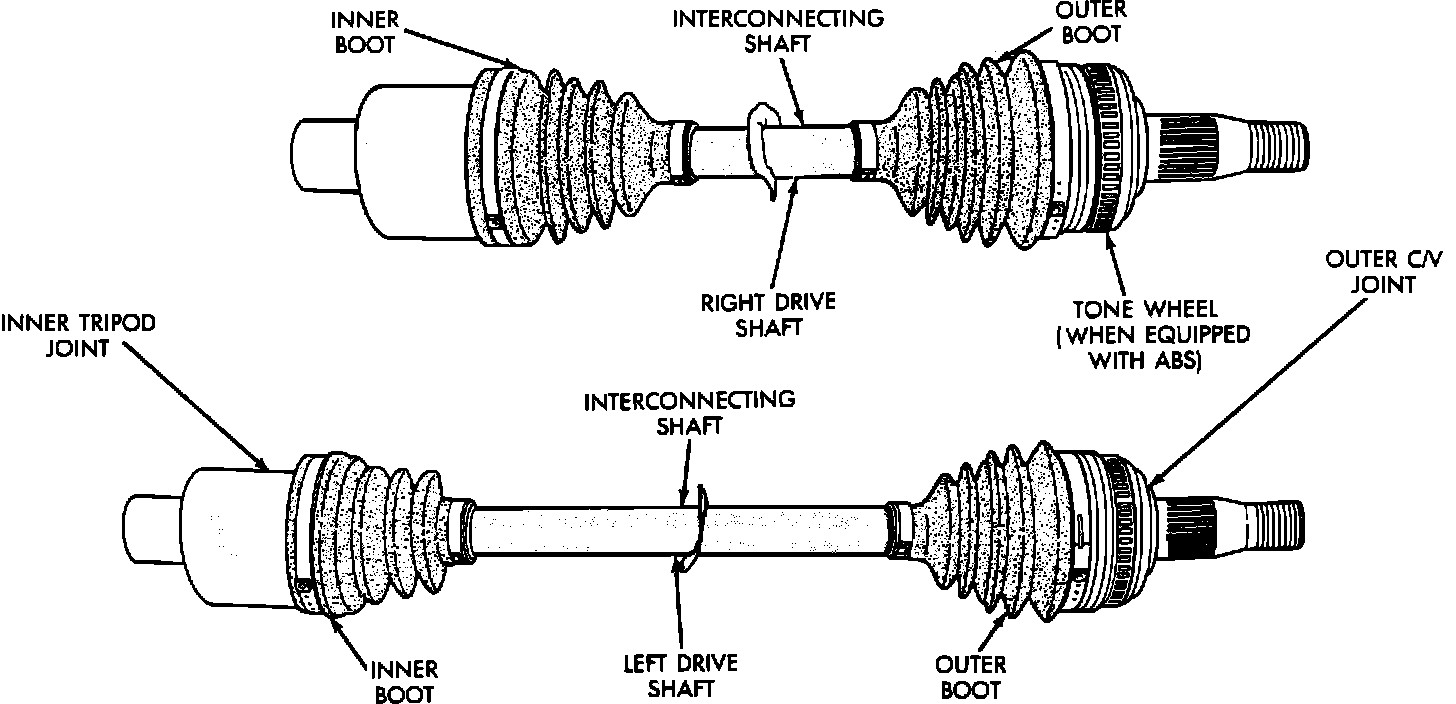 INNER BOOT

INTERCONNECTING SHAFT

OUTER BOOT

RIGHT DRIVE SHAFT

TONE WHEEL (WHEN EQUIPPED WITH ABS)

OUTER C/V JOINT

INNER TRIPOD JOINT

INTERCONNECTING SHAFT

INNER BOOT

LEFT DRIVE SHAFT

OUTER BOOT