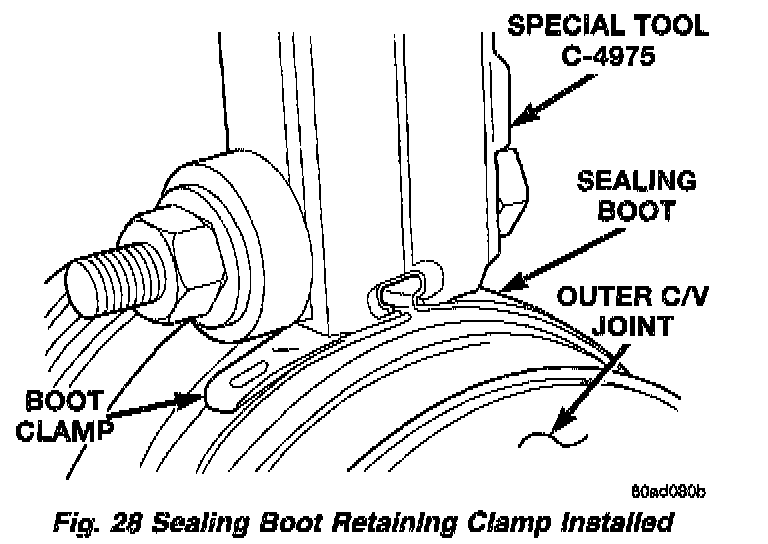 SPECIAL TOOL C-4975

SEALING BOOT

OUTER C/V JOINT

BOOT CLAMP

80ad080b

Fig. 28 Sealing Boot Retaining Clamp Installed