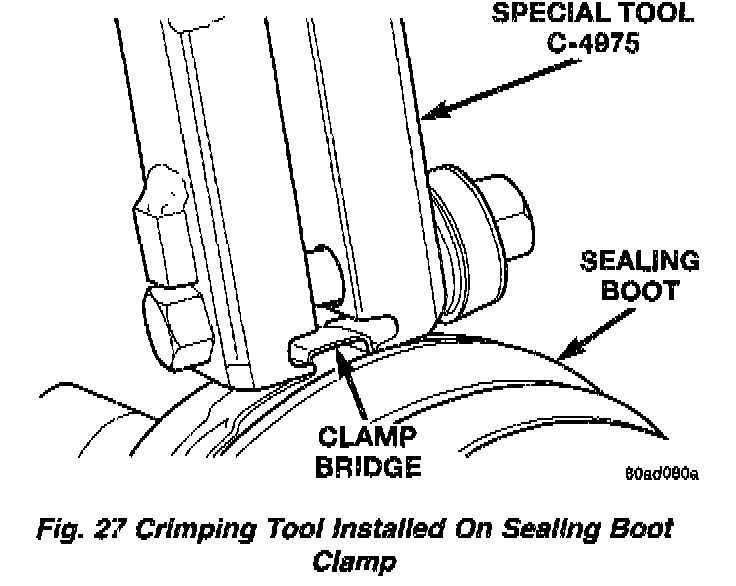 SPECIAL TOOL
C-4975

SEALING
BOOT

CLAMP
BRIDGE

80ad080a

Fig. 27 Crimping Tool Installed On Sealing Boot Clamp