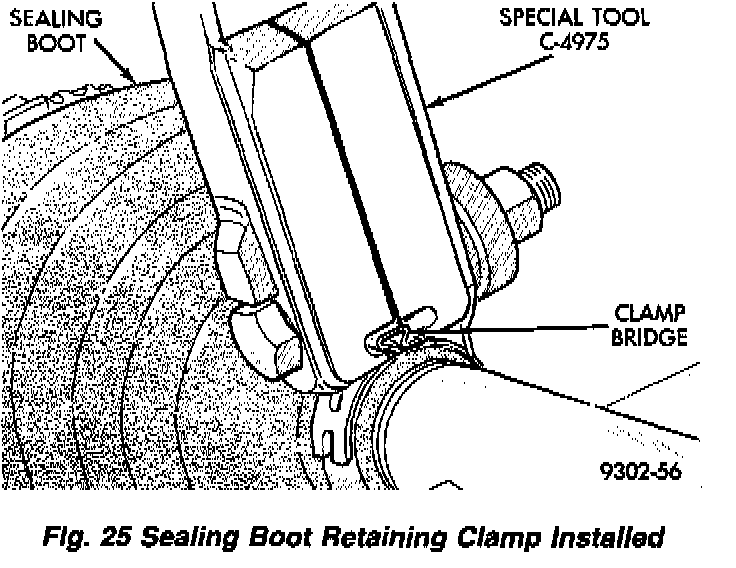 SEALING BOOT

SPECIAL TOOL C-4975

CLAMP BRIDGE

9302-56

Fig. 25 Sealing Boot Retaining Clamp Installed