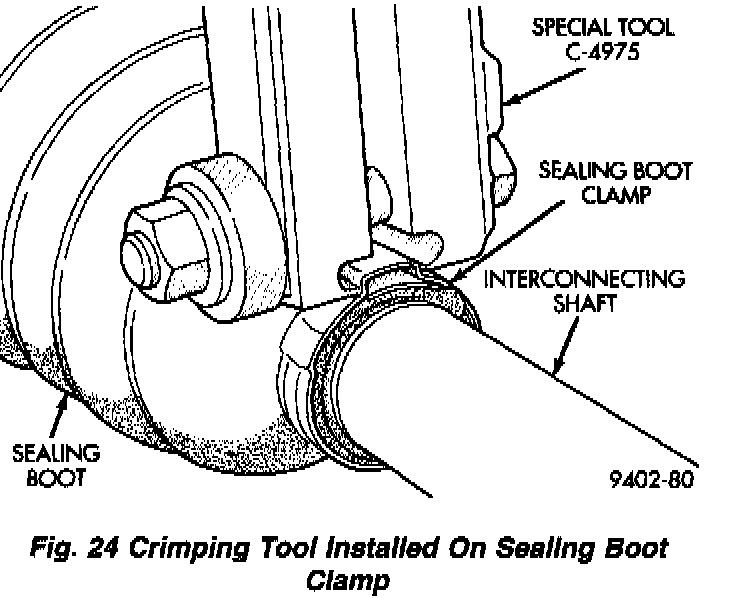 SPECIAL TOOL C-4975

SEALING BOOT CLAMP

INTERCONNECTING SHAFT

SEALING BOOT

9402-80

Fig. 24 Crimping Tool Installed On Sealing Boot Clamp