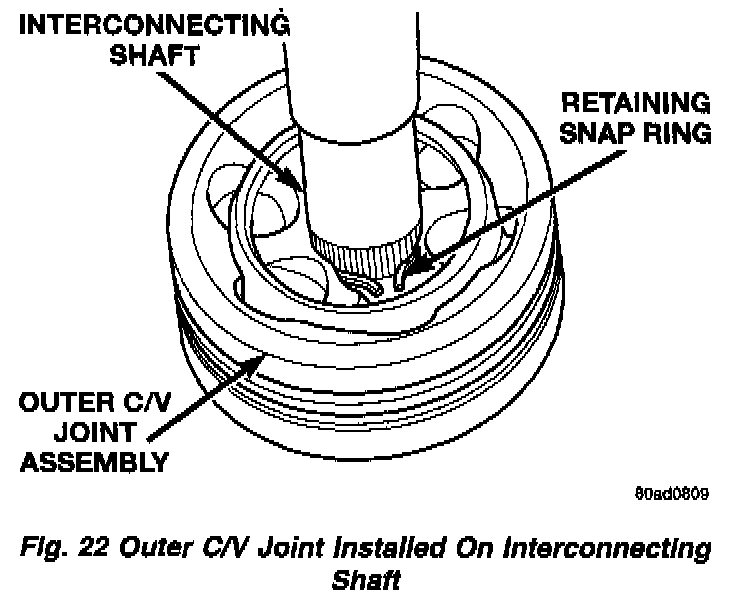 INTERCONNECTING SHAFT

RETAINING SNAP RING

OUTER C/V JOINT ASSEMBLY

80ad0809

Fig. 22 Outer C/V Joint Installed On Interconnecting Shaft