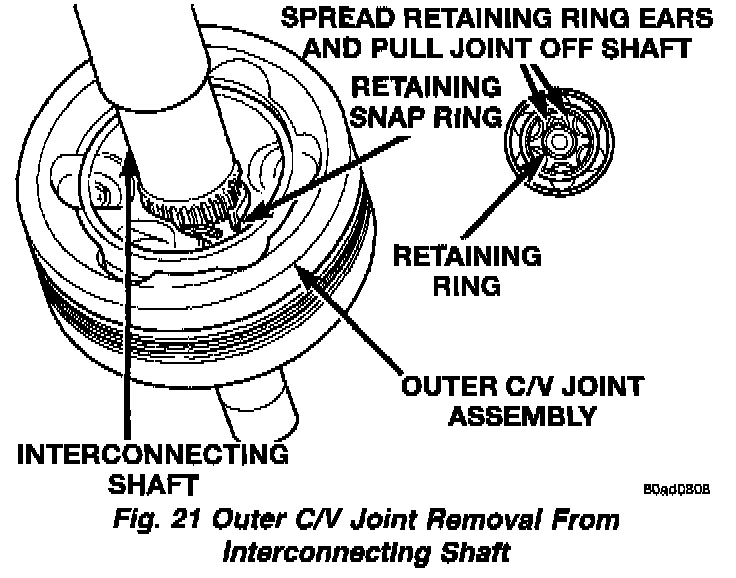 SPREAD RETAINING RING EARS AND PULL JOINT OFF SHAFT

RETAINING SNAP RING

RETAINING RING

OUTER C/V JOINT ASSEMBLY

INTERCONNECTING SHAFT

80ad0808

Fig. 21 Outer C/V Joint Removal From Interconnecting Shaft