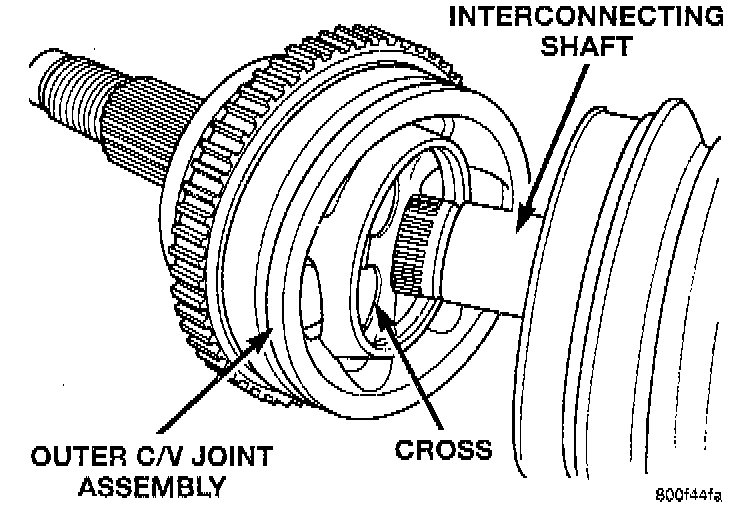 INTERCONNECTING SHAFT

OUTER C/V JOINT ASSEMBLY

CROSS

800f44fa