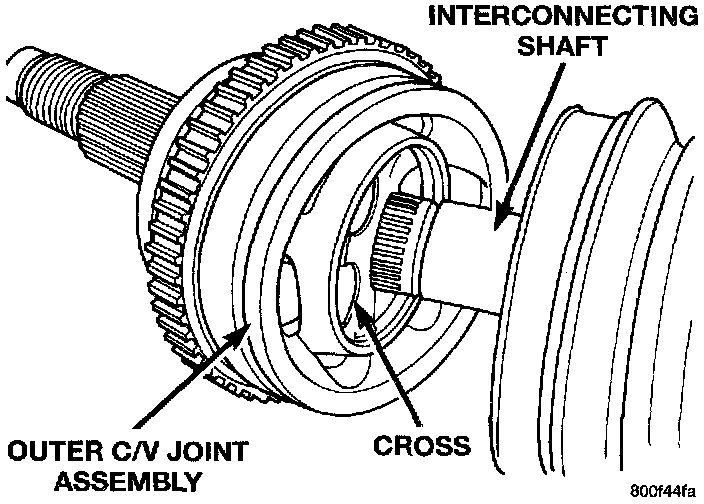 INTERCONNECTING SHAFT

OUTER C/V JOINT ASSEMBLY

CROSS

800f44fa