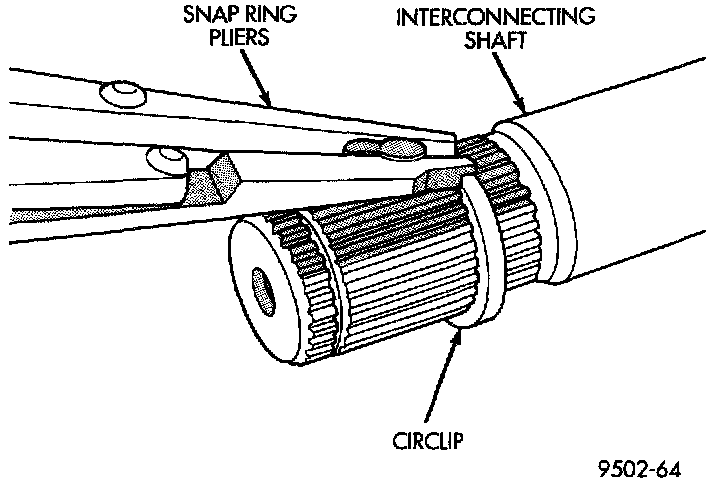 SNAP RING PLIERS

INTERCONNECTING SHAFT

CIRCLIP

9502-64