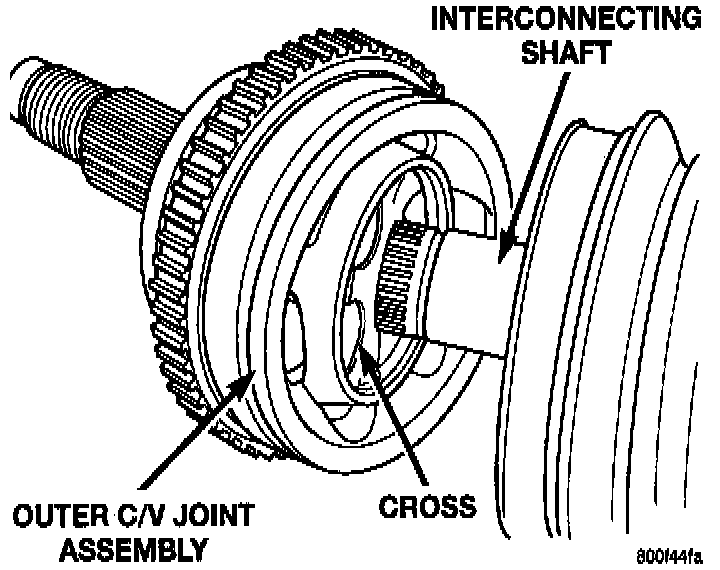 INTERCONNECTING SHAFT

OUTER C/V JOINT ASSEMBLY

CROSS

800f44fa