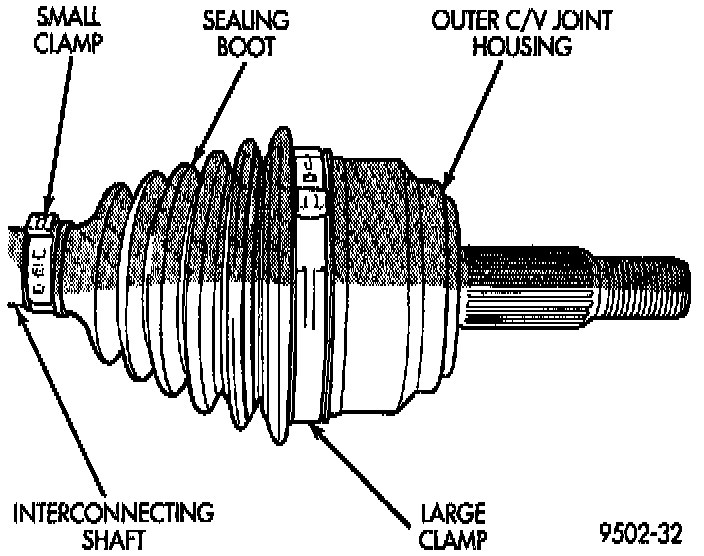 SMALL CLAMP

SEALING BOOT

OUTER C/V JOINT HOUSING

INTERCONNECTING SHAFT

LARGE CLAMP

9502-32