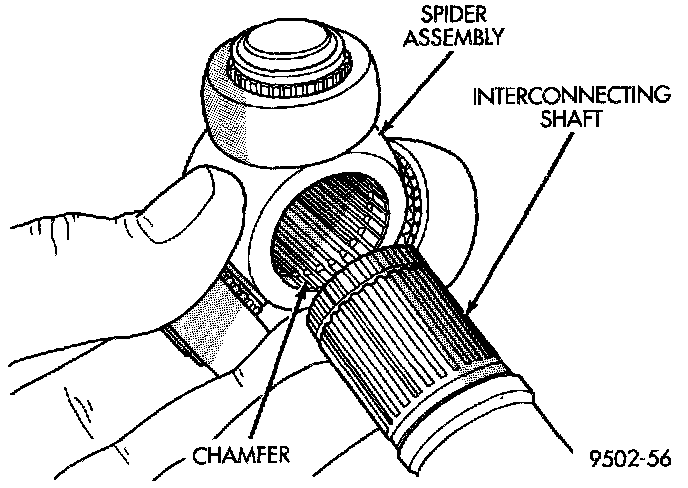 SPIDER ASSEMBLY

INTERCONNECTING SHAFT

CHAMFER

9502-56