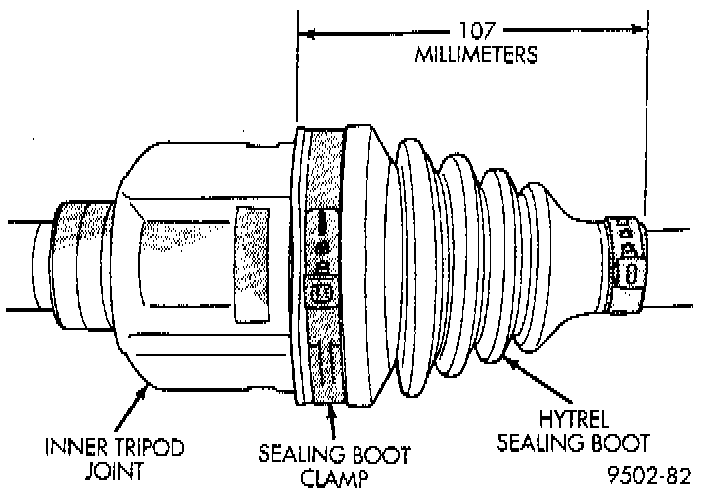 107
MILLIMETERS

INNER TRIPOD
JOINT

SEALING BOOT
CLAMP

HYTREL
SEALING BOOT

9502-82