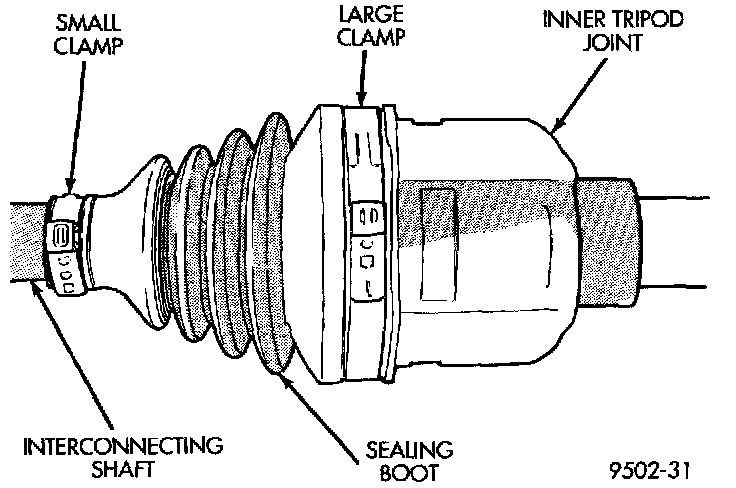 SMALL CLAMP

LARGE CLAMP

INNER TRIPOD JOINT

INTERCONNECTING SHAFT

SEALING BOOT

9502-31