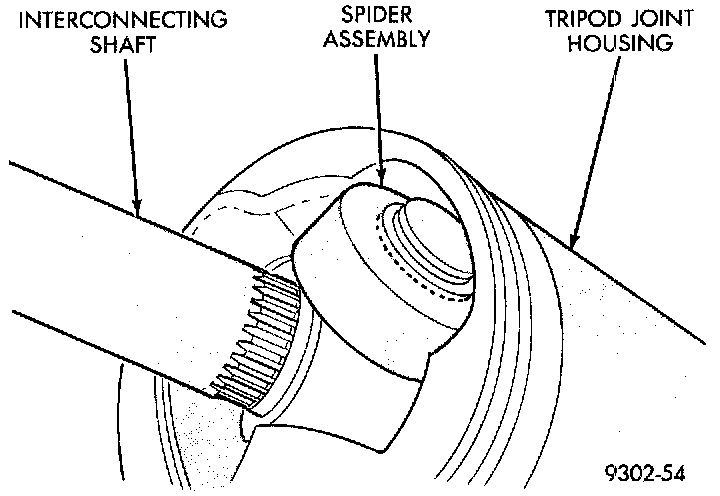 INTERCONNECTING SHAFT

SPIDER ASSEMBLY

TRIPOD JOINT HOUSING

9302-54