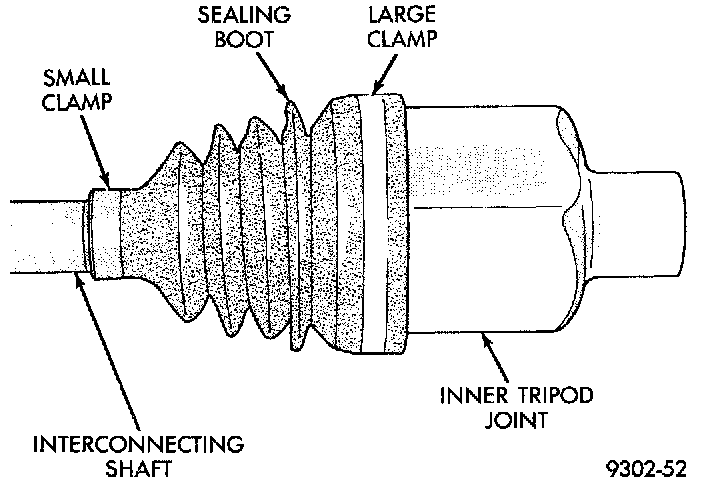 SEALING BOOT

LARGE CLAMP

SMALL CLAMP

INNER TRIPOD JOINT

INTERCONNECTING SHAFT

9302-52