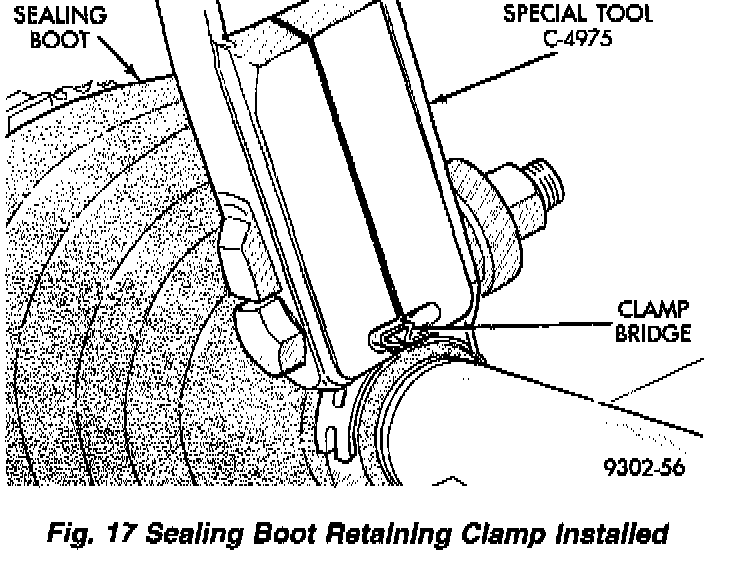 SEALING BOOT

SPECIAL TOOL C-4975

CLAMP BRIDGE

9302-56

Fig. 17 Sealing Boot Retaining Clamp Installed