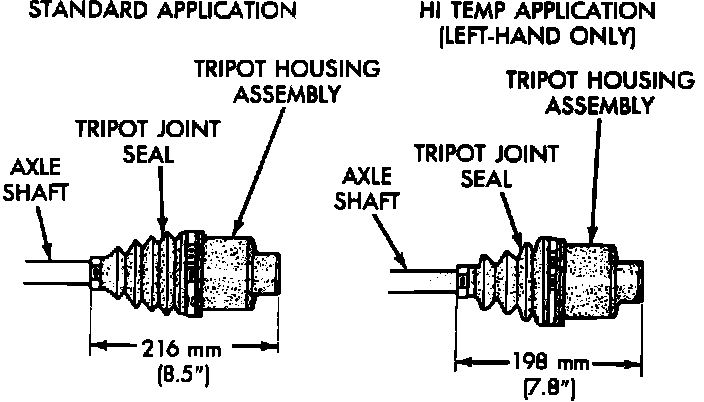 STANDARD APPLICATION

TRIPOT HOUSING ASSEMBLY

TRIPOT JOINT SEAL

AXLE SHAFT

216 mm (8.5")

HI TEMP APPLICATION (LEFT-HAND ONLY)

TRIPOT HOUSING ASSEMBLY

TRIPOT JOINT SEAL

AXLE SHAFT

198 mm (7.8")