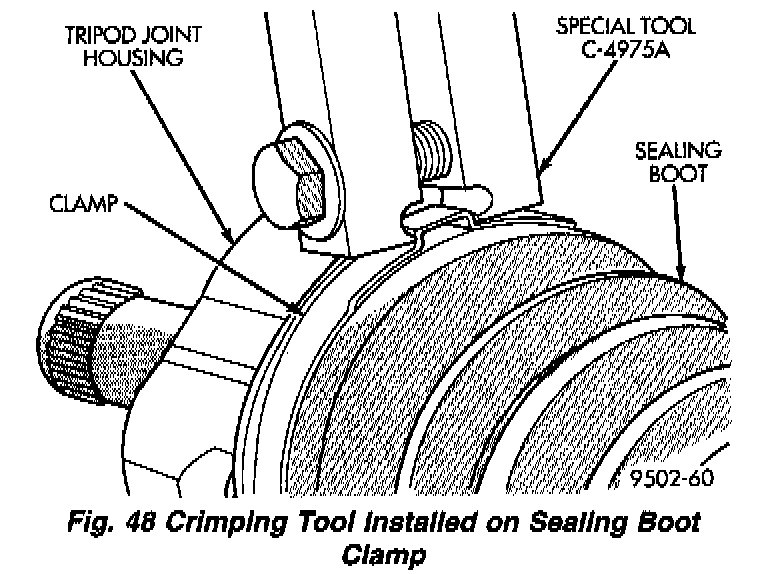 TRIPOD JOINT HOUSING

SPECIAL TOOL C-4975A

SEALING BOOT

CLAMP

9502-60

Fig. 48 Crimping Tool Installed on Sealing Boot Clamp