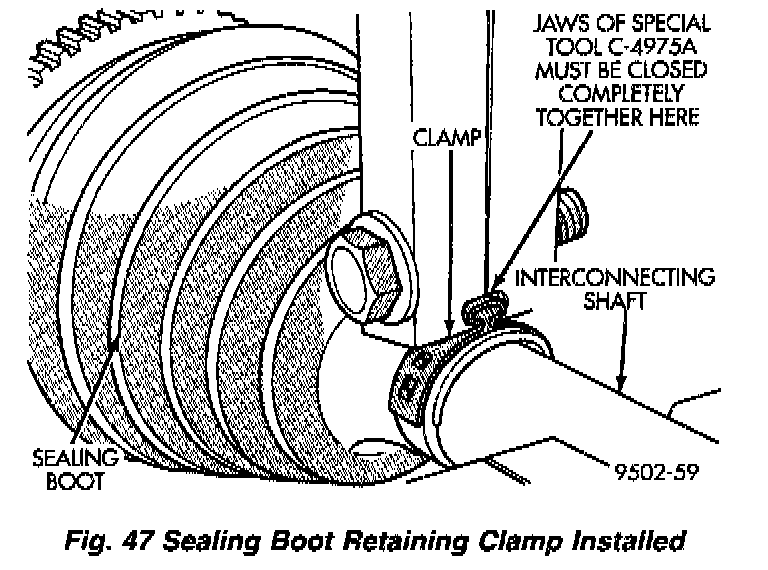 JAWS OF SPECIAL TOOL C-4975A MUST BE CLOSED COMPLETELY TOGETHER HERE

CLAMP

INTERCONNECTING SHAFT

SEALING BOOT

9502-59

Fig. 47 Sealing Boot Retaining Clamp Installed