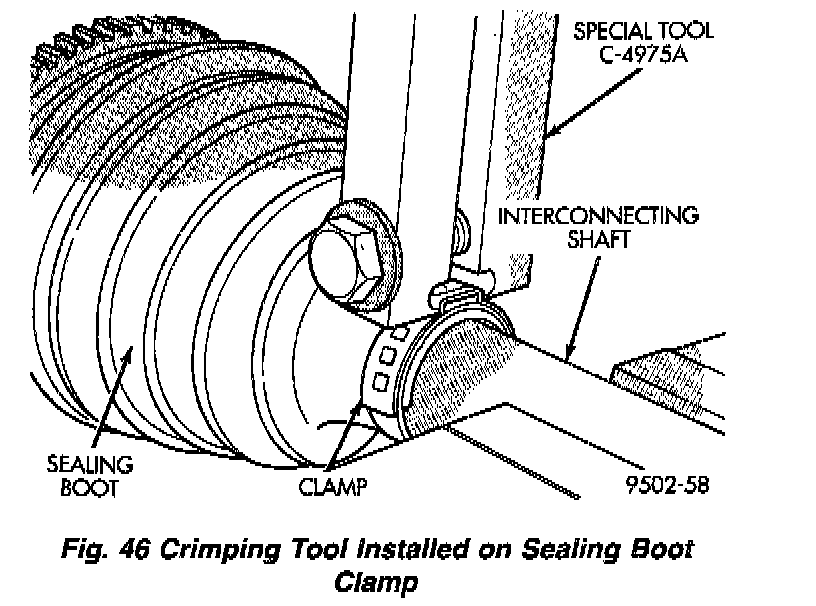 SPECIAL TOOL
C-4975A

INTERCONNECTING
SHAFT

SEALING
BOOT

CLAMP

9502-58

Fig. 46 Crimping Tool Installed on Sealing Boot Clamp