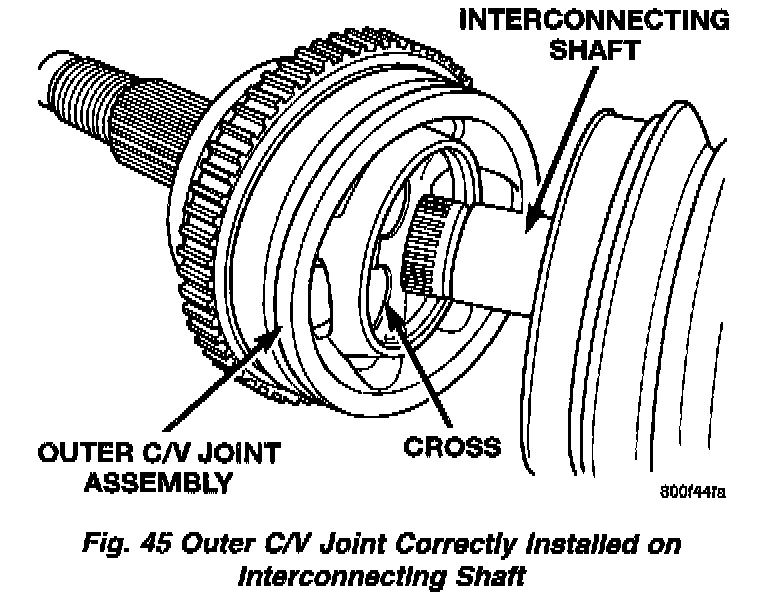 INTERCONNECTING SHAFT

OUTER C/V JOINT ASSEMBLY

CROSS

800f44fa

Fig. 45 Outer C/V Joint Correctly Installed on Interconnecting Shaft