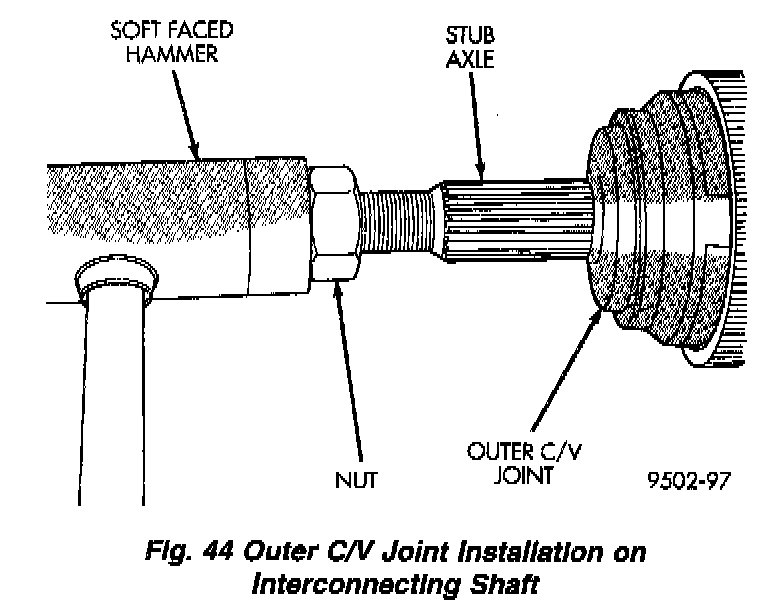 SOFT FACED HAMMER

STUB AXLE

NUT

OUTER C/V JOINT

9502-97

Fig. 44 Outer C/V Joint Installation on Interconnecting Shaft