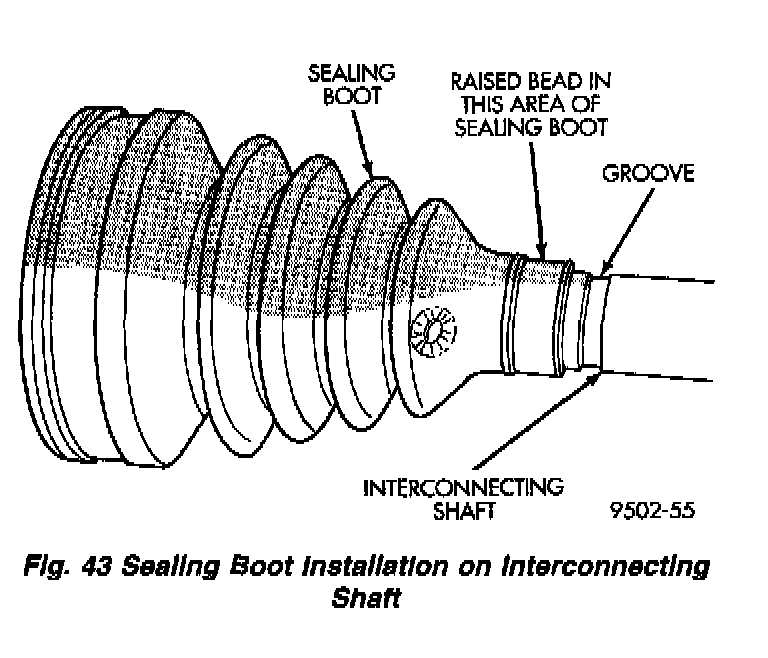 SEALING BOOT

RAISED BEAD IN THIS AREA OF SEALING BOOT

GROOVE

INTERCONNECTING SHAFT

9502-55

Fig. 43 Sealing Boot Installation on Interconnecting Shaft