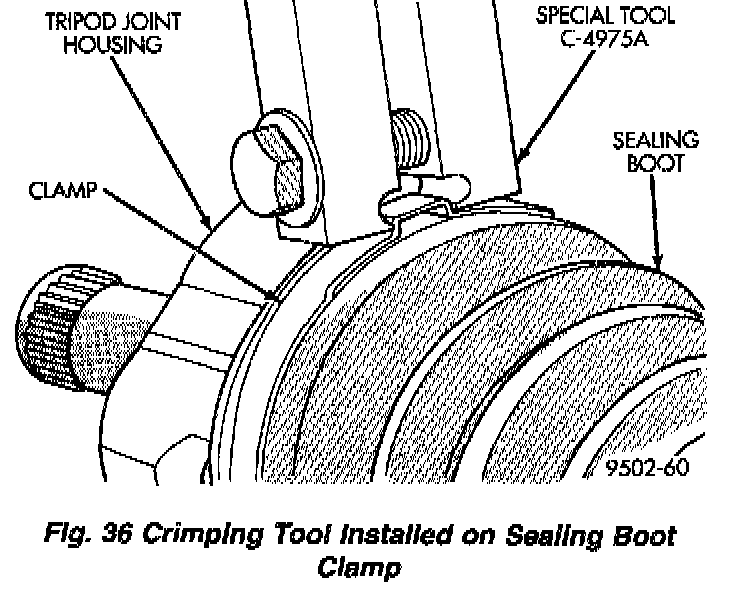 TRIPOD JOINT HOUSING

SPECIAL TOOL C-4975A

SEALING BOOT

CLAMP

9502-60

Fig. 36 Crimping Tool Installed on Sealing Boot Clamp