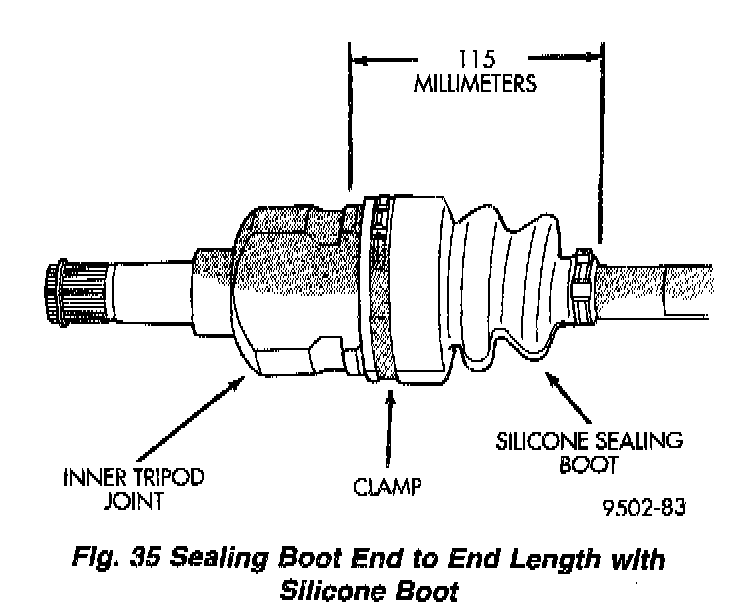 115
MILLIMETERS

INNER TRIPOD
JOINT

CLAMP

SILICONE SEALING
BOOT

9502-83

Fig. 35 Sealing Boot End to End Length with Silicone Boot