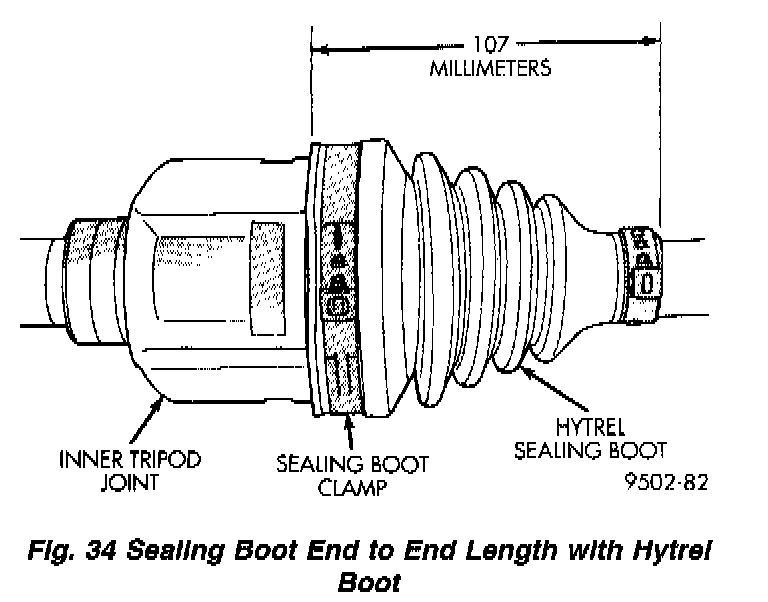 107
MILLIMETERS

INNER TRIPOD
JOINT

SEALING BOOT
CLAMP

HYTREL
SEALING BOOT

9502-82

Fig. 34 Sealing Boot End to End Length with Hytrel Boot